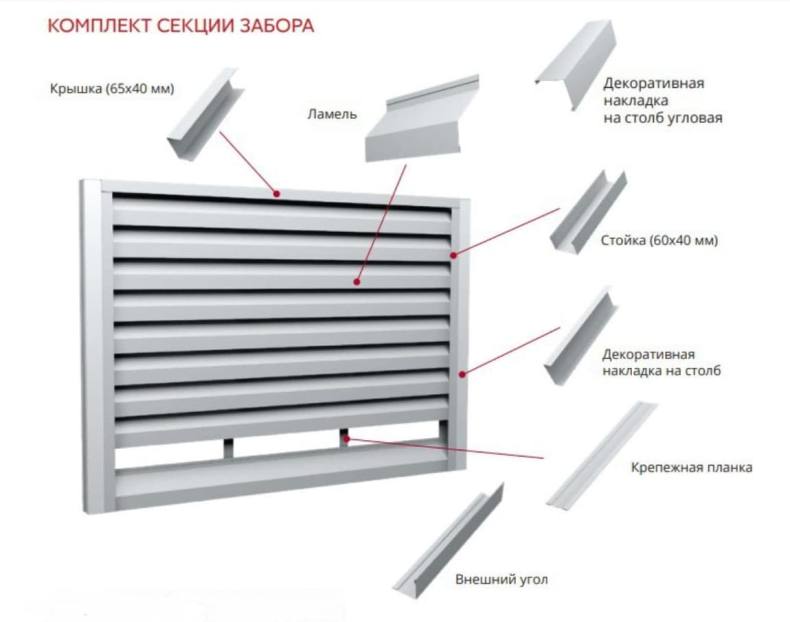 КОМПЛЕКТ СЕКЦИИ ЗАБОРА

Крышка (65х40 мм)

Ламель

Декоративная накладка на столб угловая

Стойка (60х40 мм)

Декоративная накладка на столб

Крепежная планка

Внешний угол