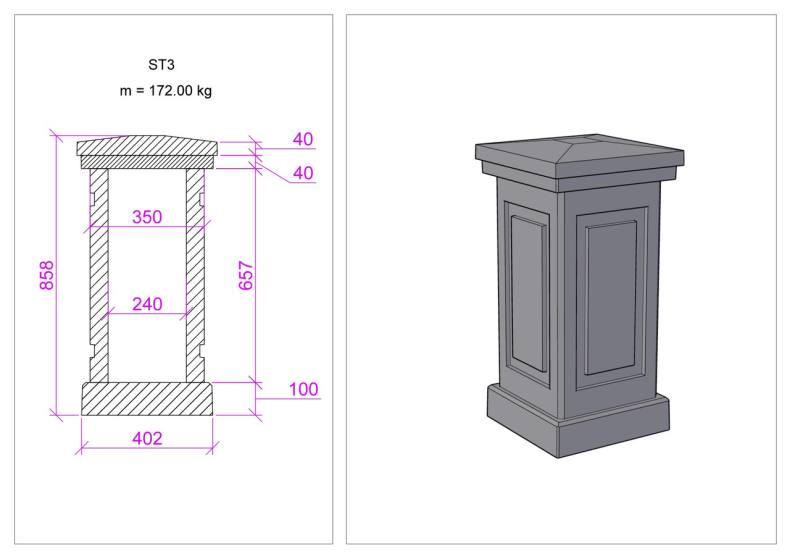 ST3

m = 172.00 kg

40

40

350

858

657

240

100

402