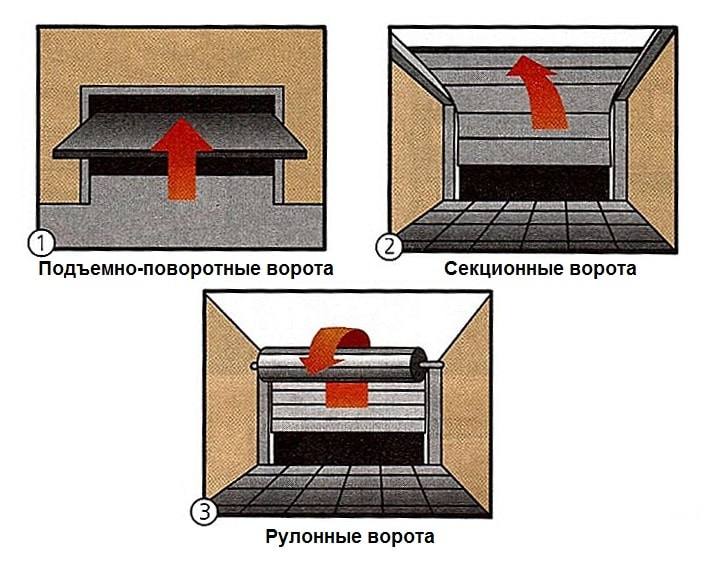 1
Подъемно-поворотные ворота

2
Секционные ворота

3
Рулонные ворота