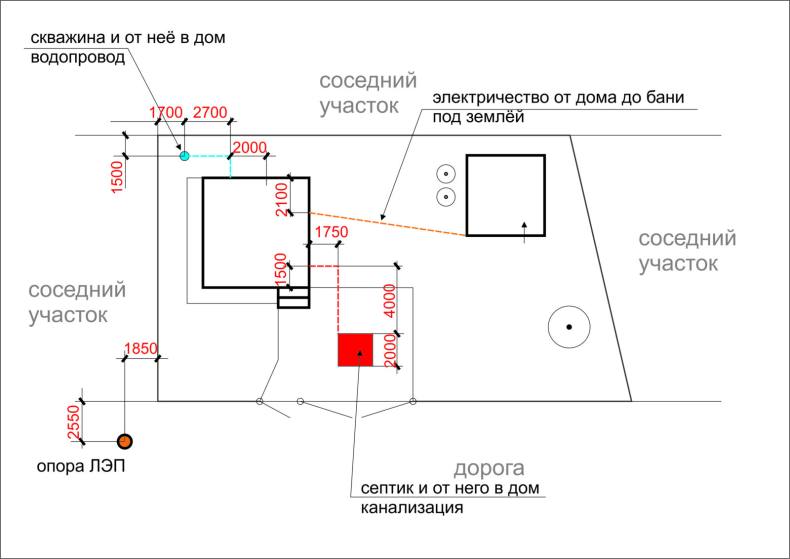 скважина и от неё в дом водопровод

соседний участок

электричество от дома до бани под землёй

1700 2700

2000

1500

2100

1750

1500

4000

2000

соседний участок

соседний участок

1850

2550

опора ЛЭП

дорога

септик и от него в дом канализация