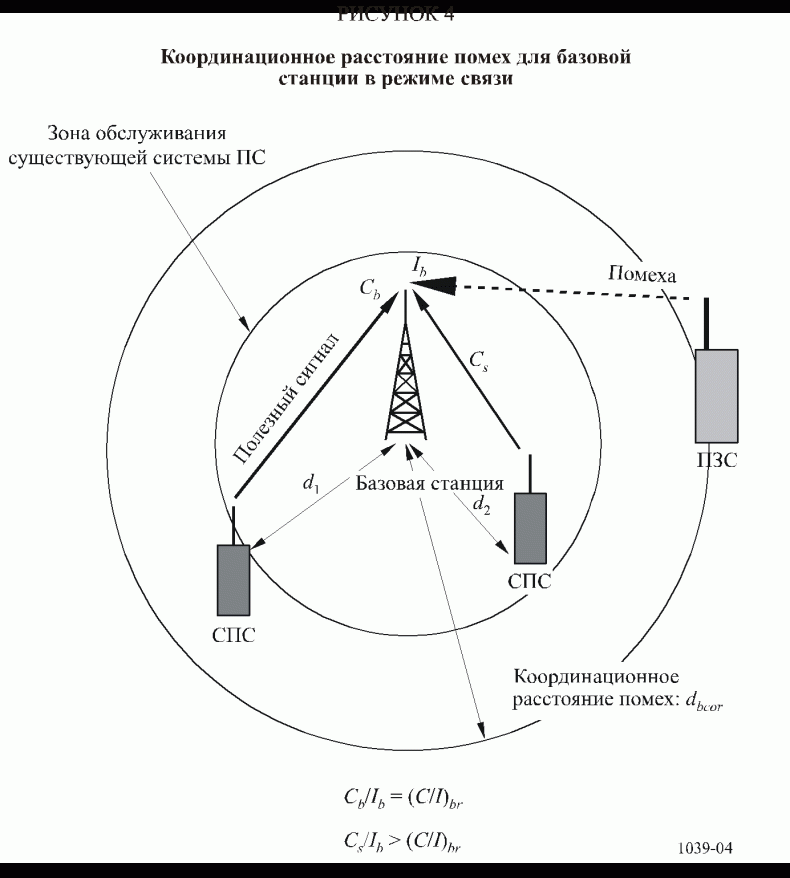 РИСУНОК 4

Координационное расстояние помех для базовой станции в режиме связи

Зона обслуживания существующей системы ПС

$I_b$

$C_b$

Помеха

Полезный сигнал

$C_s$

ПЗС

$d_1$

Базовая станция

$d_2$

СПС

СПС

Координационное расстояние помех: $d_{bcor}$

$C_b/I_b = (C/I)_{br}$

$C_s/I_b > (C/I)_{br}$

1039-04