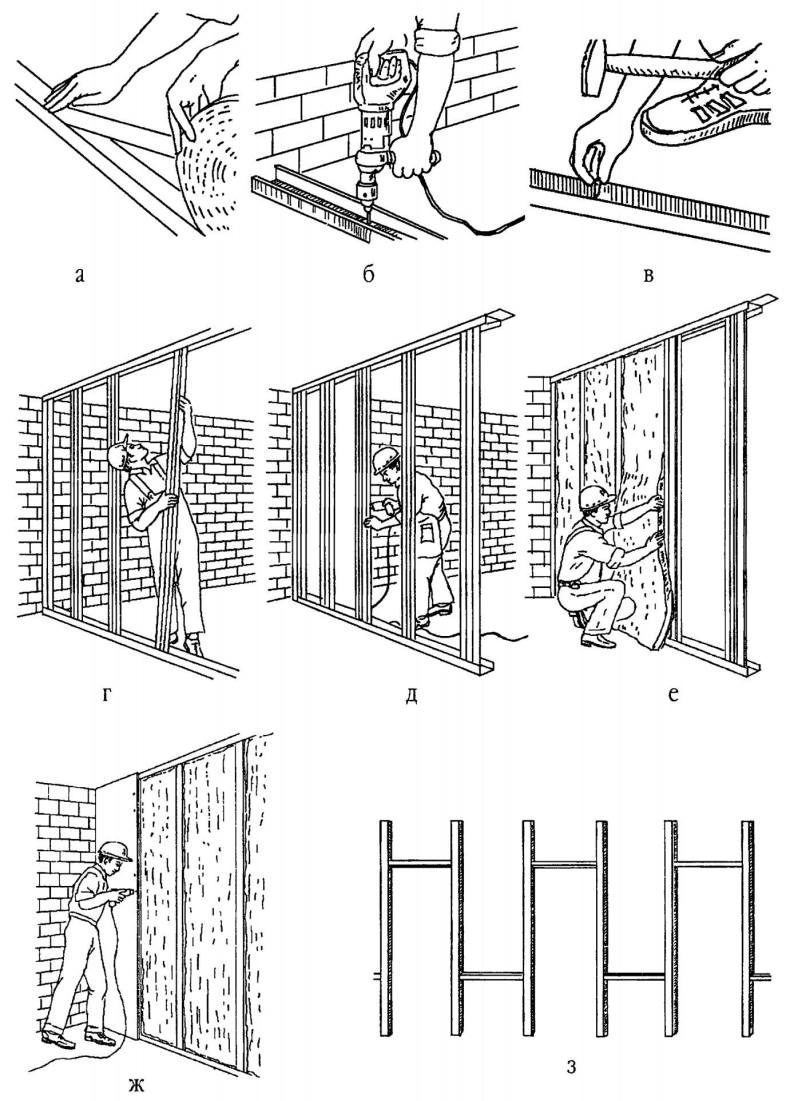 а

б

в

г

д

е

ж

з